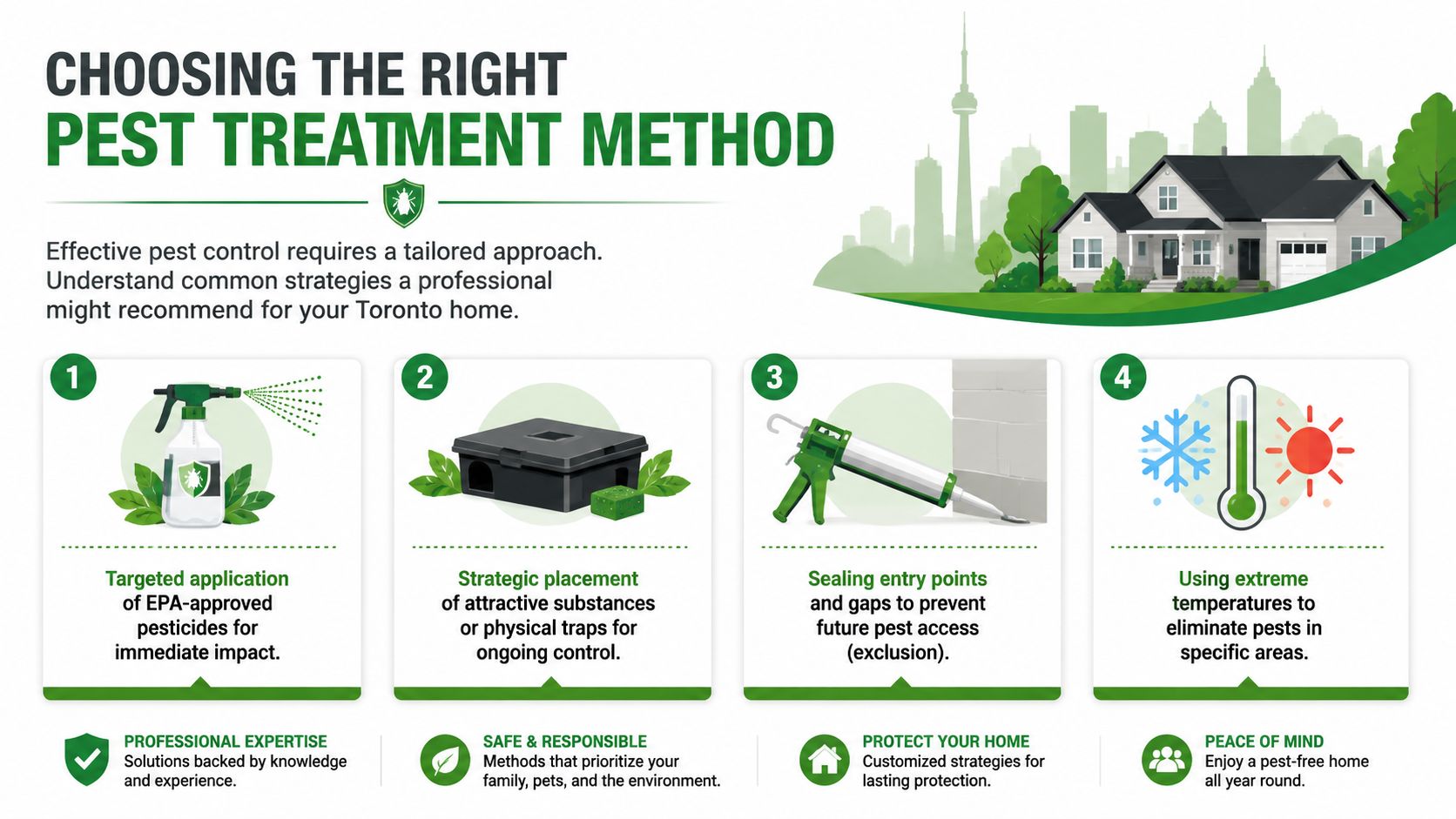 CHOOSING THE RIGHT
PEST TREATMENT METHOD

Effective pest control requires a tailored approach. Understand common strategies a professional might recommend for your Toronto home.

1

Targeted application of EPA-approved pesticides for immediate impact.

2

Strategic placement of attractive substances or physical traps for ongoing control.

3

Sealing entry points and gaps to prevent future pest access (exclusion).

4

Using extreme temperatures to eliminate pests in specific areas.

PROFESSIONAL EXPERTISE
Solutions backed by knowledge and experience.

SAFE & RESPONSIBLE
Methods that prioritize your family, pets, and the environment.

PROTECT YOUR HOME
Customized strategies for lasting protection.

PEACE OF MIND
Enjoy a pest-free home all year round.